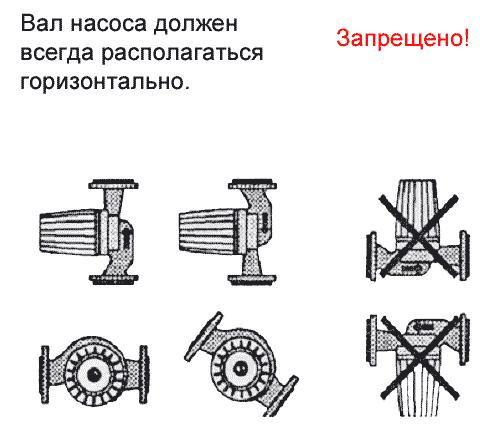 Вал насоса должен всегда располагаться горизонтально.

Запрещено!